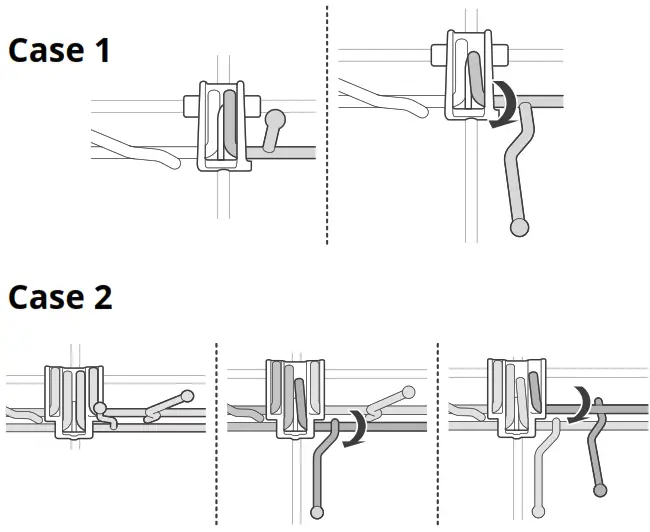 Case 1

Case 2