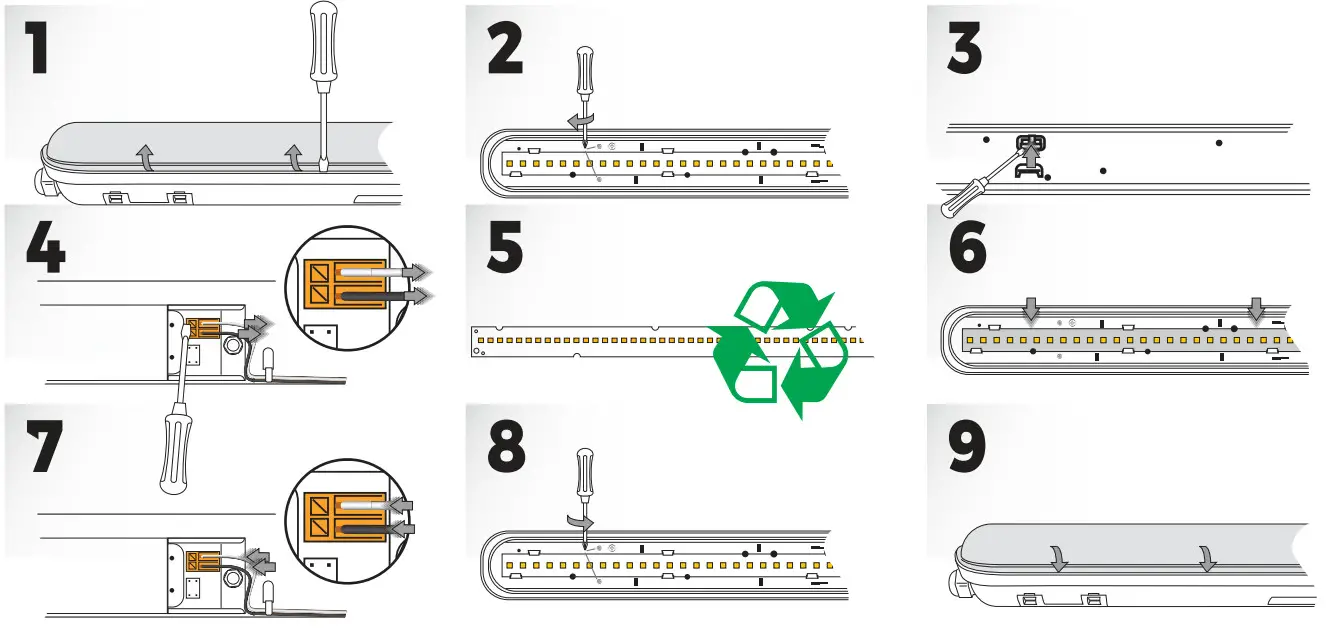 1

2

3

4

5

6

7

8

9