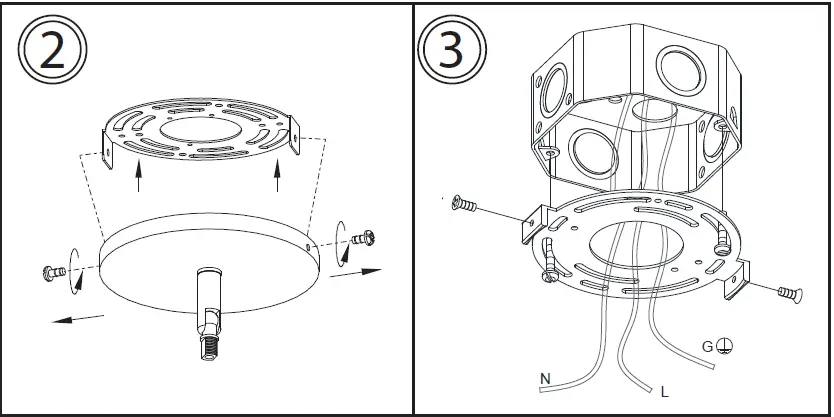 2

3

G

N

L