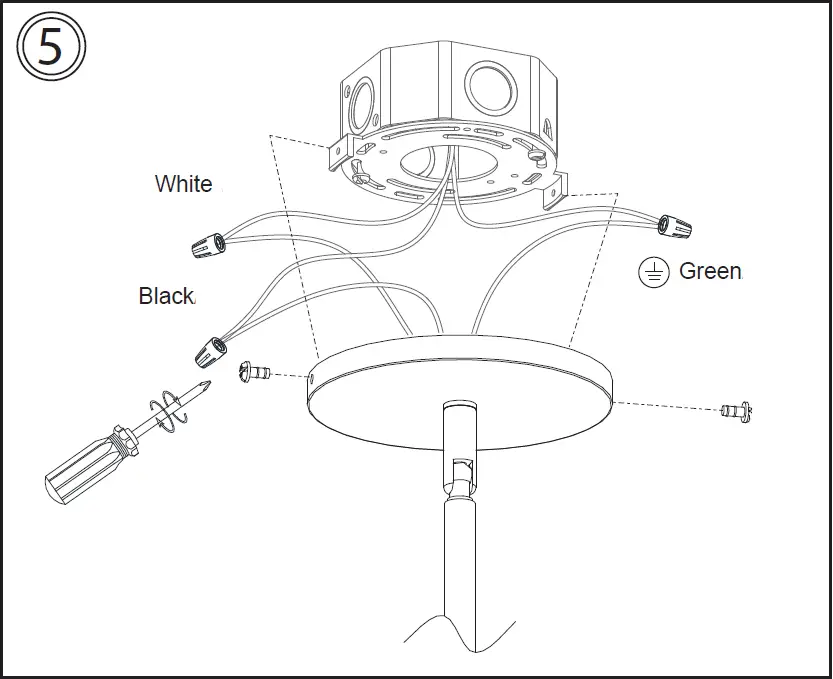 5

White

Black

Green