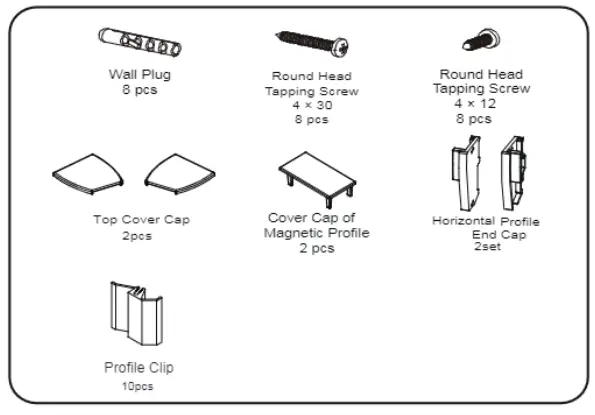 Wall Plug
8 pcs

Round Head
Tapping Screw
4 × 30
8 pcs

Round Head
Tapping Screw
4 × 12
8 pcs

Top Cover Cap
2pcs

Cover Cap of
Magnetic Profile
2 pcs

Horizontal Profile
End Cap
2set

Profile Clip
10pcs