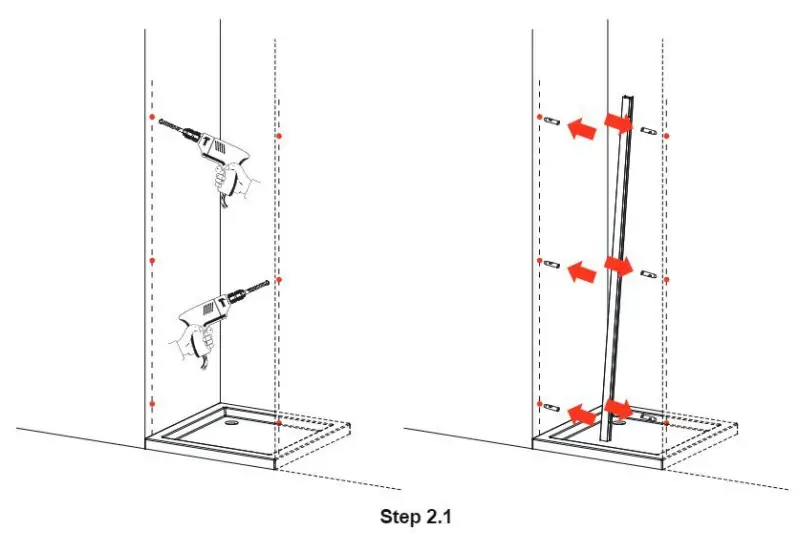 Step 2.1