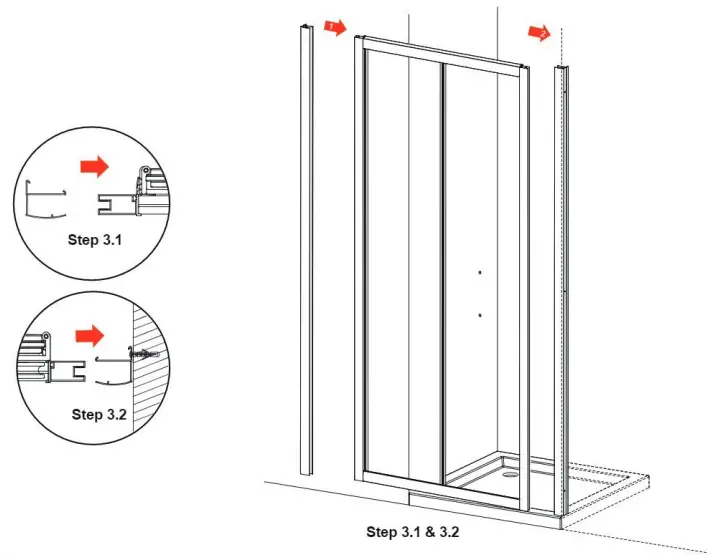 1

2

Step 3.1

Step 3.2

Step 3.1 & 3.2