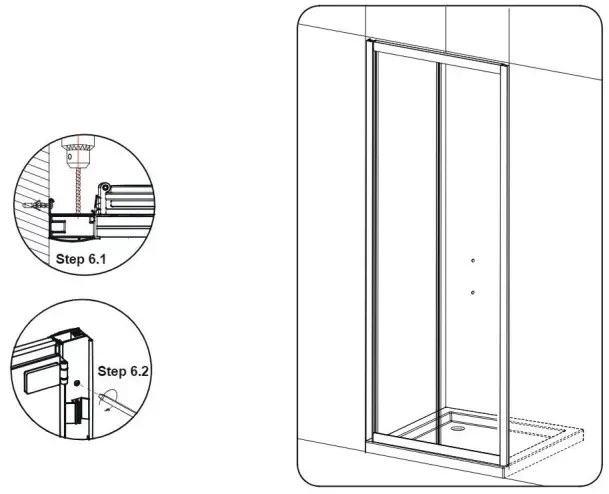 Step 6.1

Step 6.2