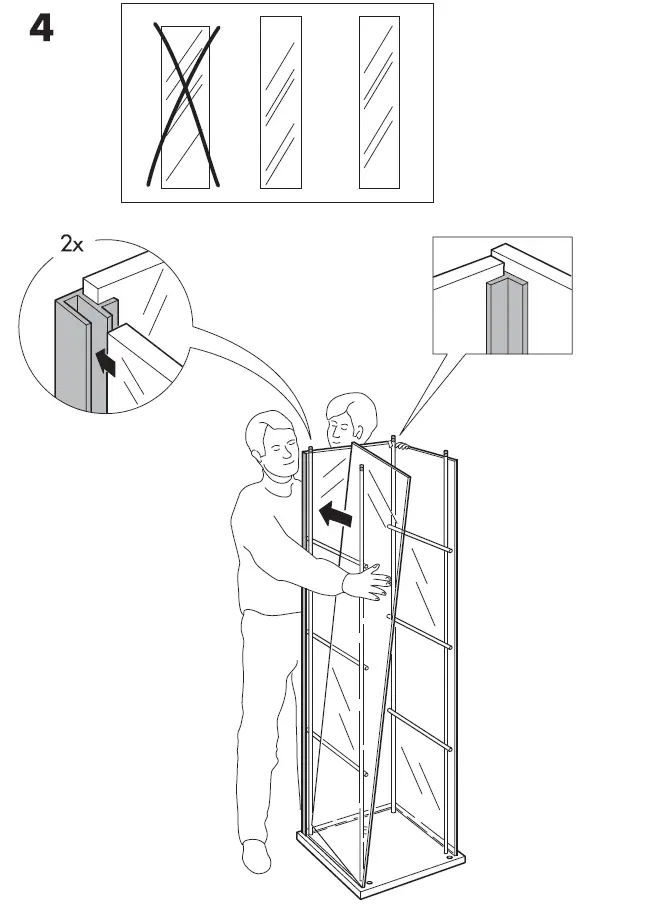 4

2x