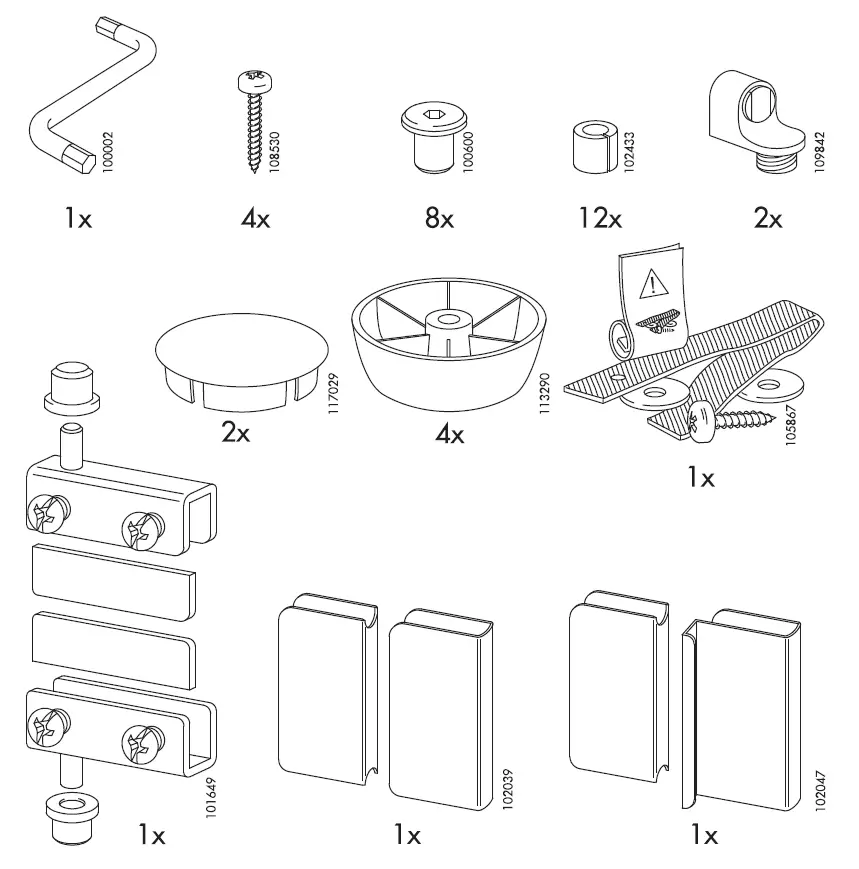 100002
1x

108530
4x

100600
8x

102433
12x

109842
2x

117029
2x

113290
4x

105867
1x

101649
1x

102039
1x

102047
1x