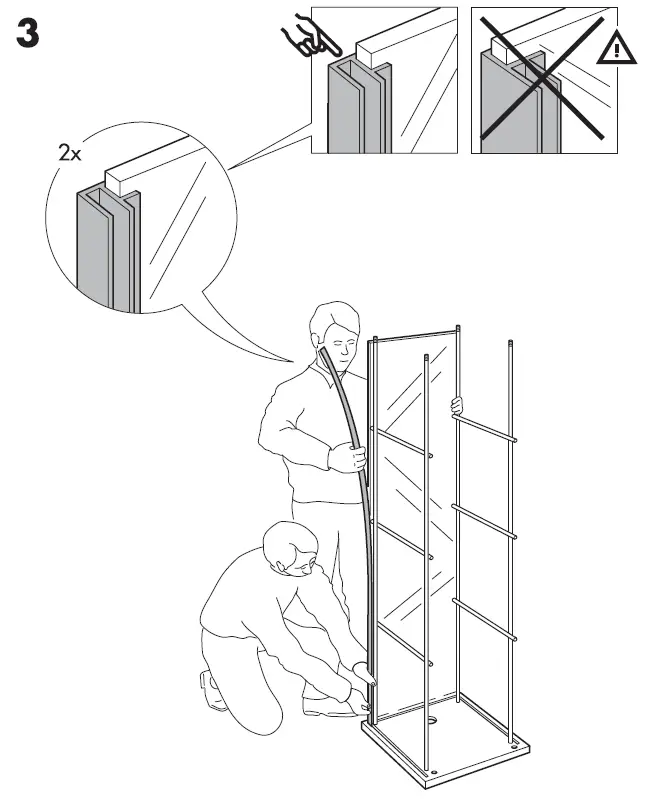 3

2x