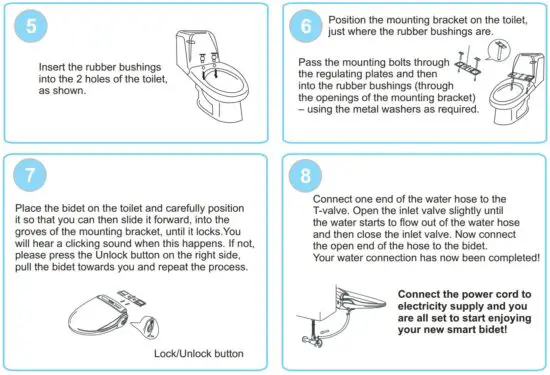 5

Insert the rubber bushings into the 2 holes of the toilet, as shown.

6

Position the mounting bracket on the toilet, just where the rubber bushings are.

Pass the mounting bolts through the regulating plates and then into the rubber bushings (through the openings of the mounting bracket) – using the metal washers as required.

7

Place the bidet on the toilet and carefully position it so that you can then slide it forward, into the groves of the mounting bracket, until it locks.You will hear a clicking sound when this happens. If not, please press the Unlock button on the right side, pull the bidet towards you and repeat the process.

Lock/Unlock button

8

Connect one end of the water hose to the T-valve. Open the inlet valve slightly until the water starts to flow out of the water hose and then close the inlet valve. Now connect the open end of the hose to the bidet. Your water connection has now been completed!

Connect the power cord to electricity supply and you are all set to start enjoying your new smart bidet!