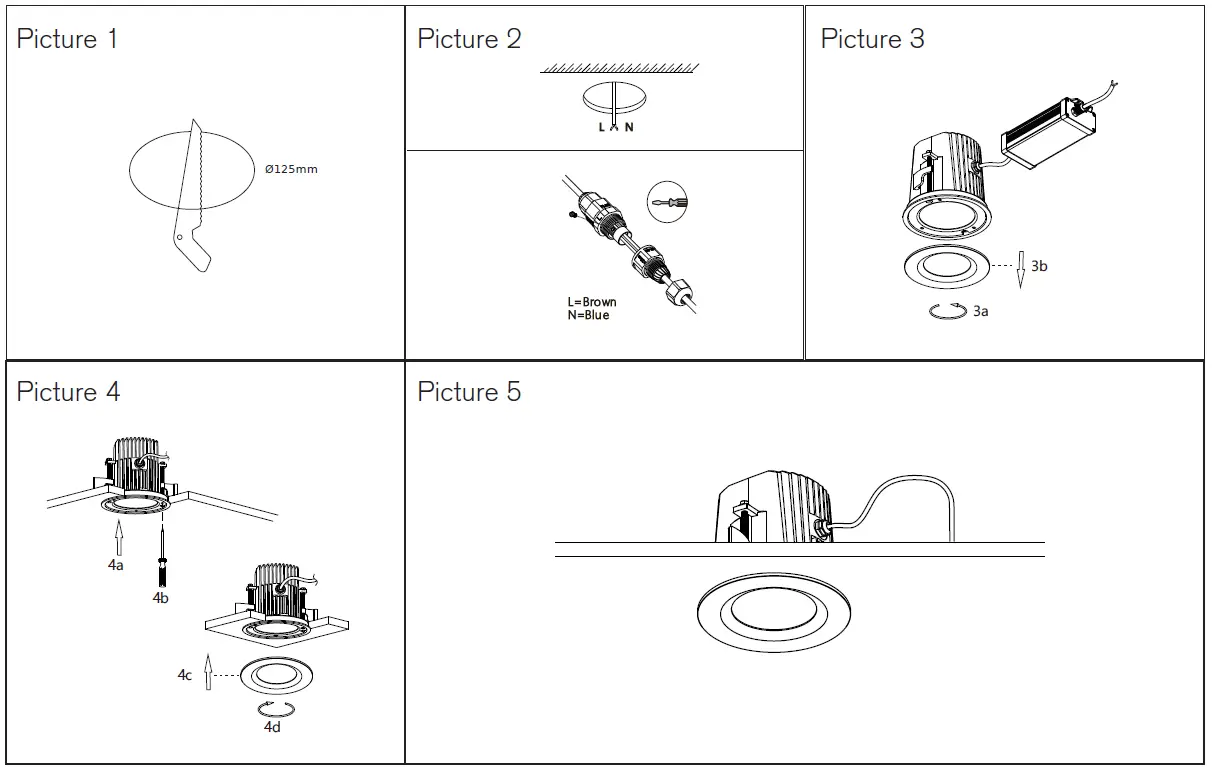 Picture 1

Ø125mm

Picture 2

L N

L=Brown
N=Blue

Picture 3

3b

3a

Picture 4

4a

4b

4c

4d

Picture 5