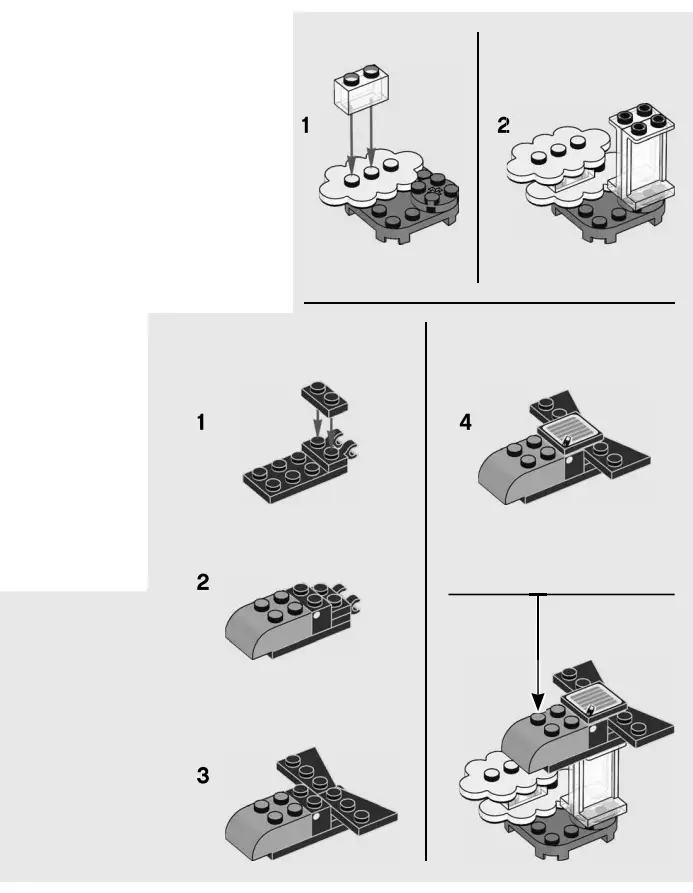 1

2

1

2

3

4