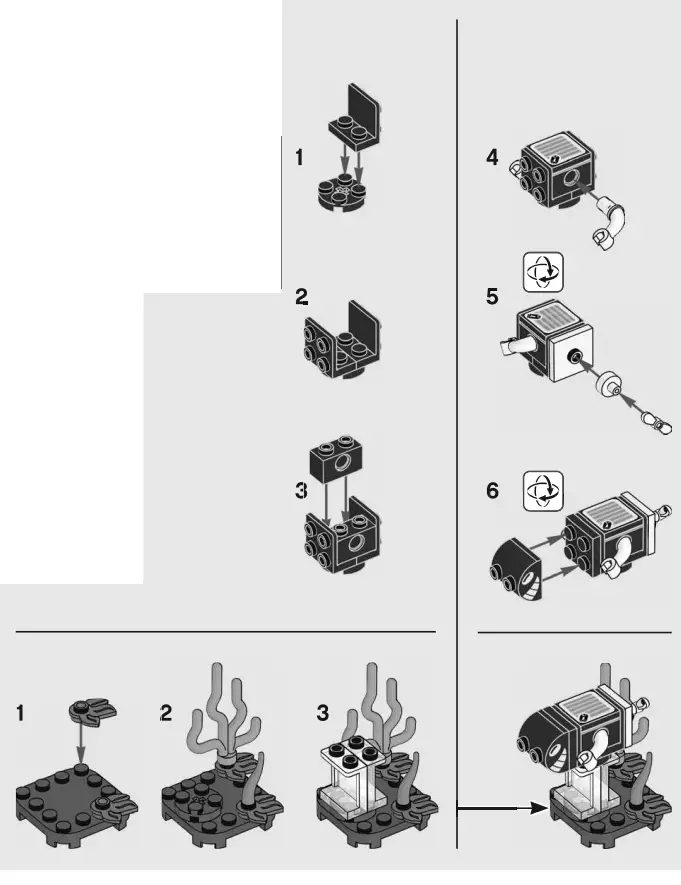 1

2

3

4

5

6

1

2

3