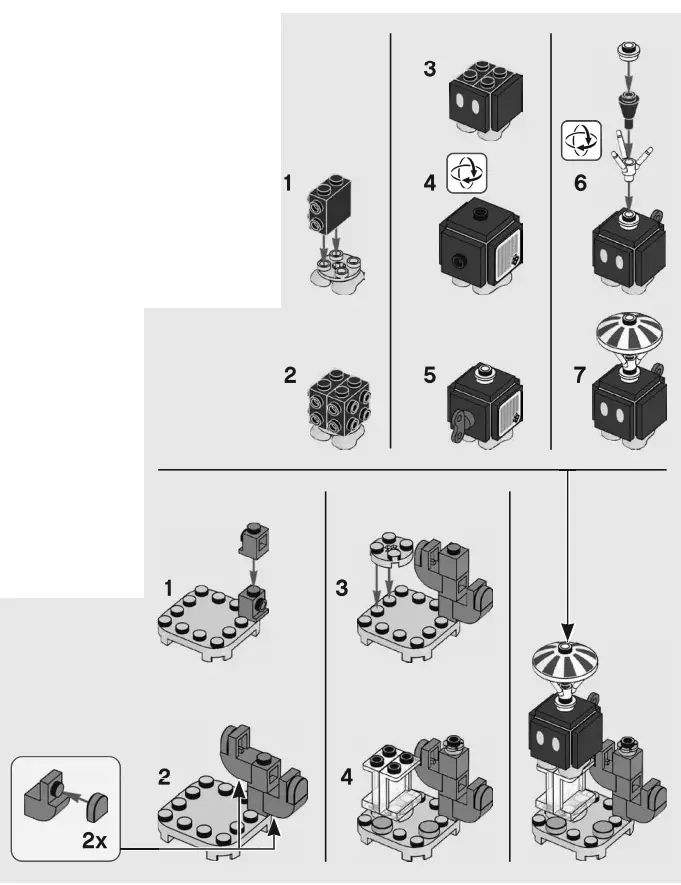 1

2

3

4

5

6

7

1

2

2x

3

4