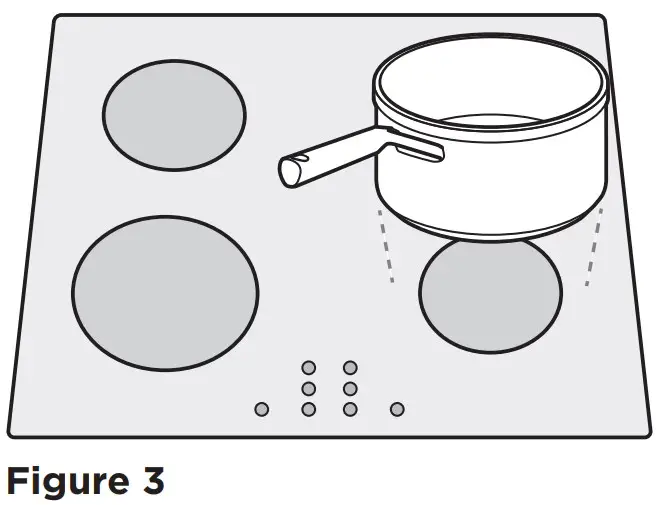 Figure 3