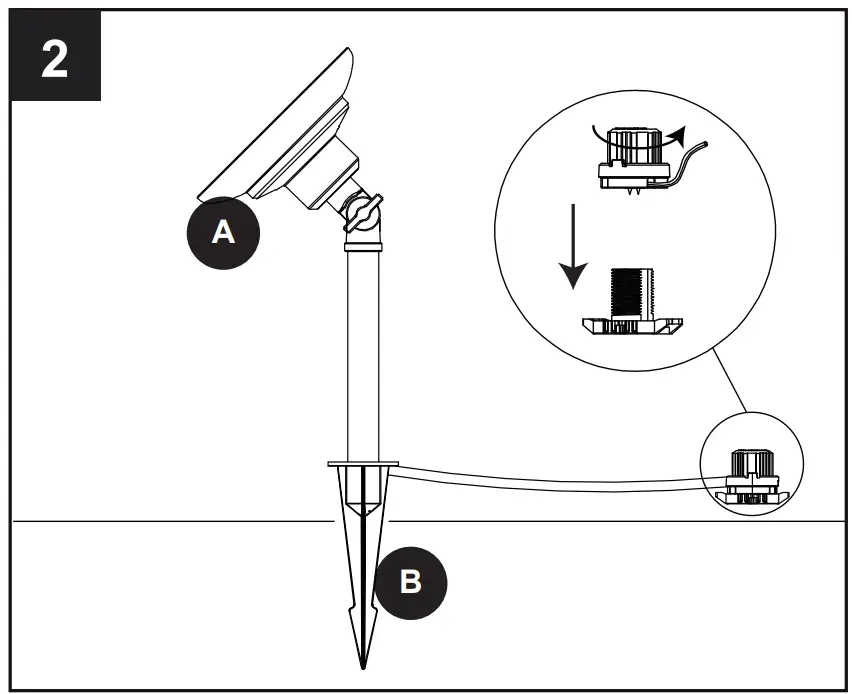 2

A

B