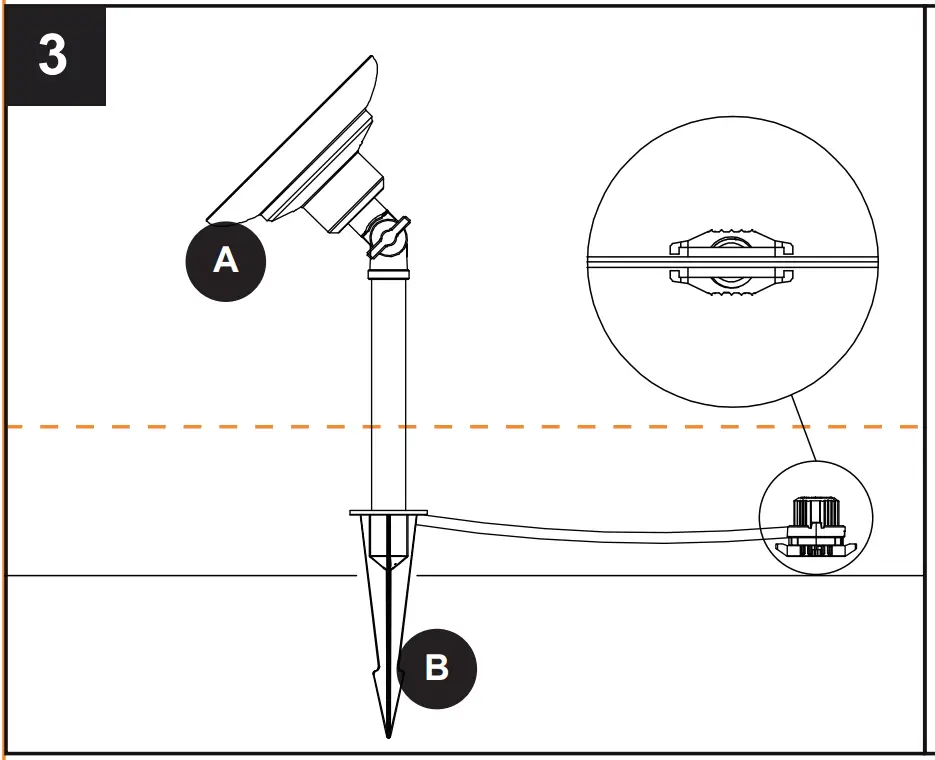 3

A

B