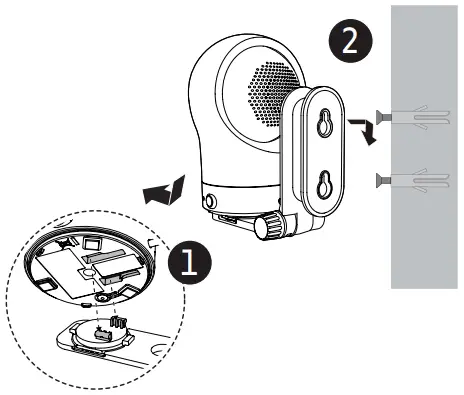 2

1