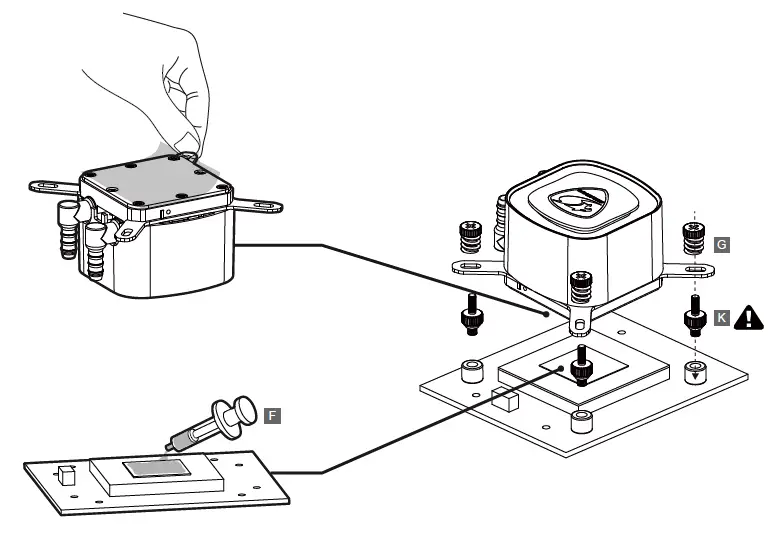 G

K

F