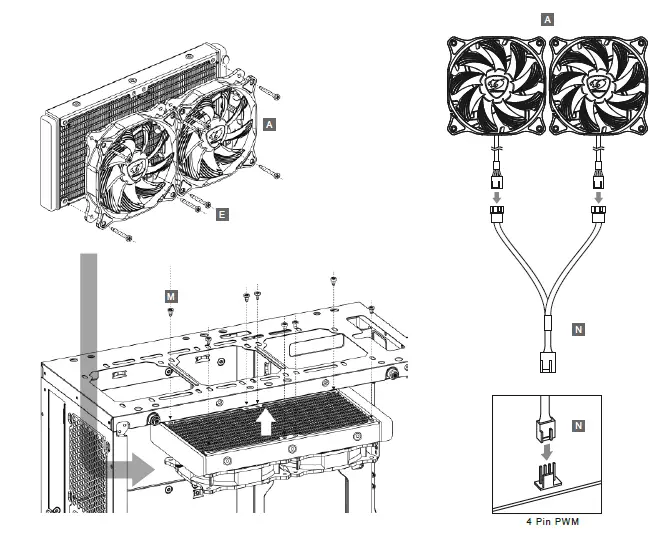 A
E
M
A
N
N
4 Pin PWM