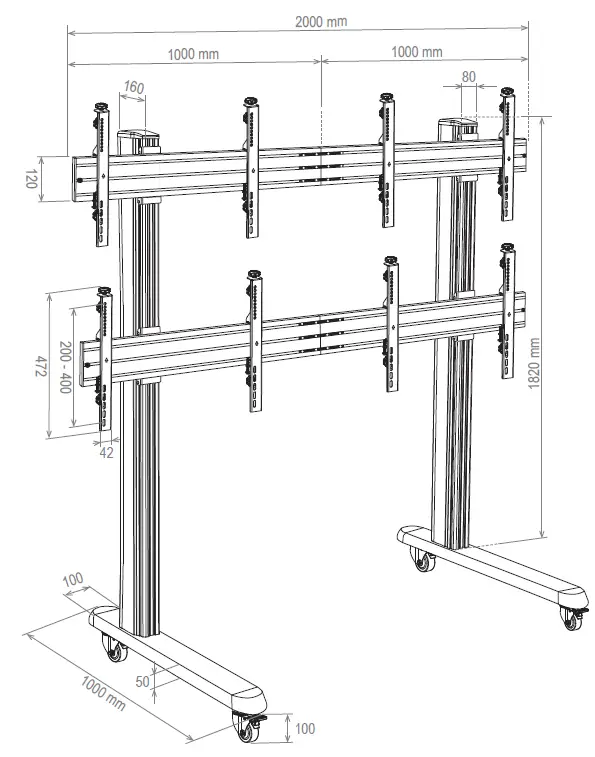 2000 mm
1000 mm
1000 mm
160
80
120
472
200 - 400
42
1820 mm
100
1000 mm
50
100