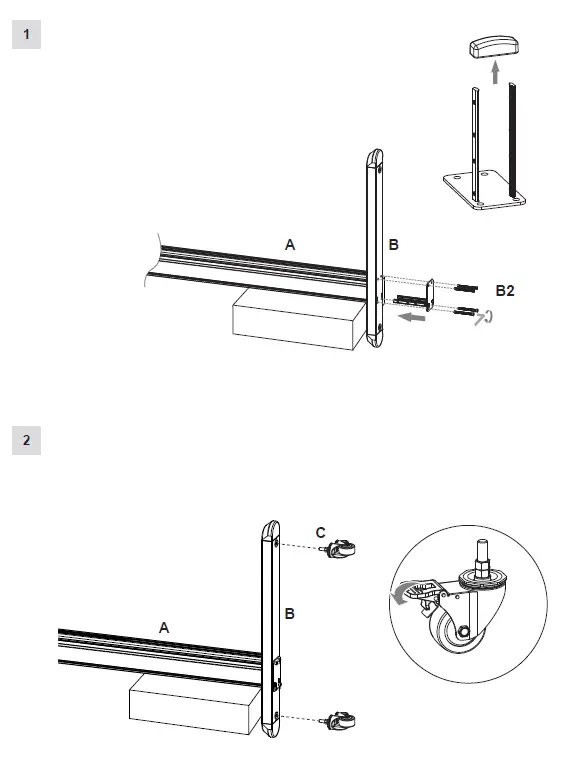 1

A

B

B2

2

C

A

B