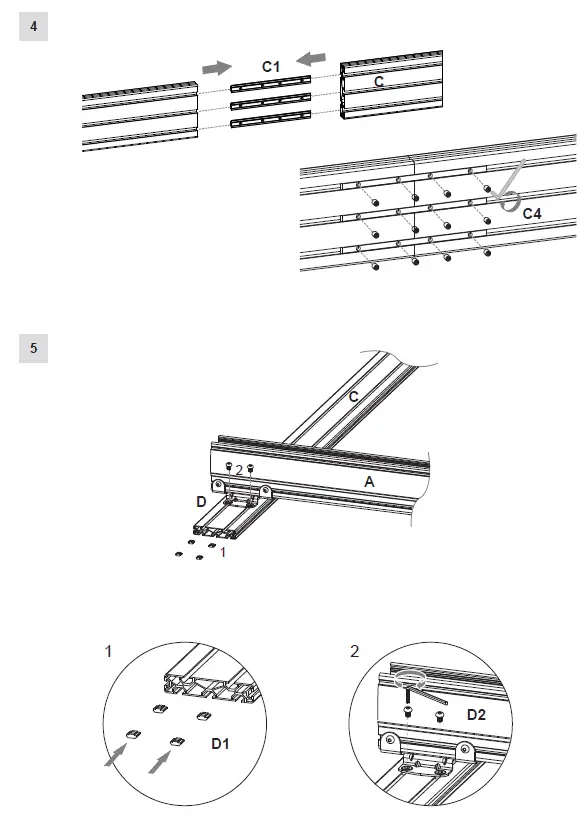 4

C1

C

C4

5

C

2

A

D

1

1

D1

2

D2