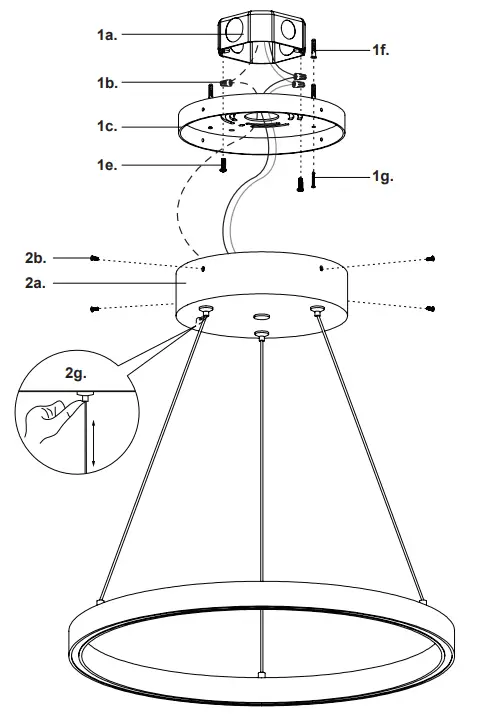 1a.

1f.

1b.

1c.

1e.

1g.

2b.

2a.

2g.