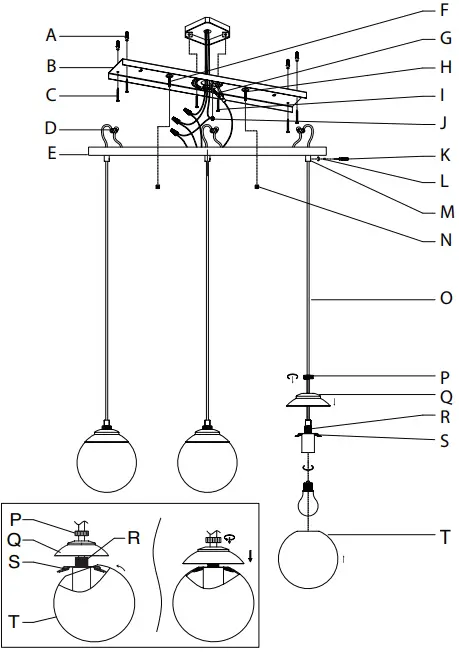 A
B
C
D
E
F
G
H
I
J
K
L
M
N
O
P
Q
R
S
T
P
Q
R
S
T