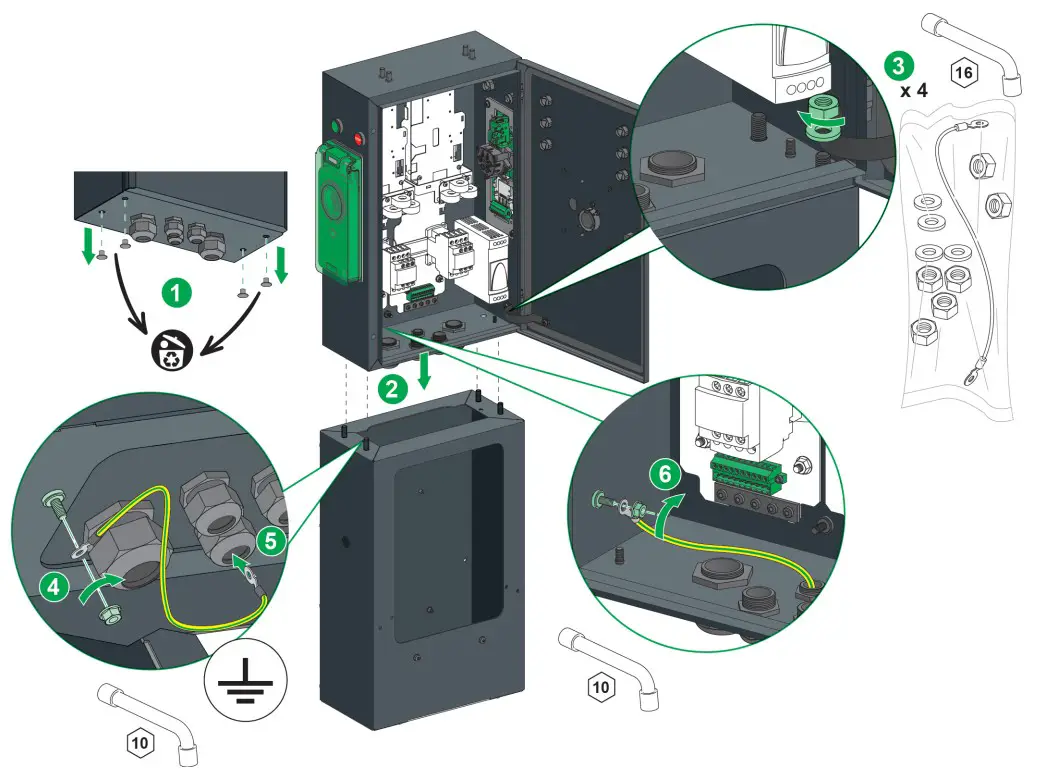 1
2
3
x 4
16
4
5
6
10
10