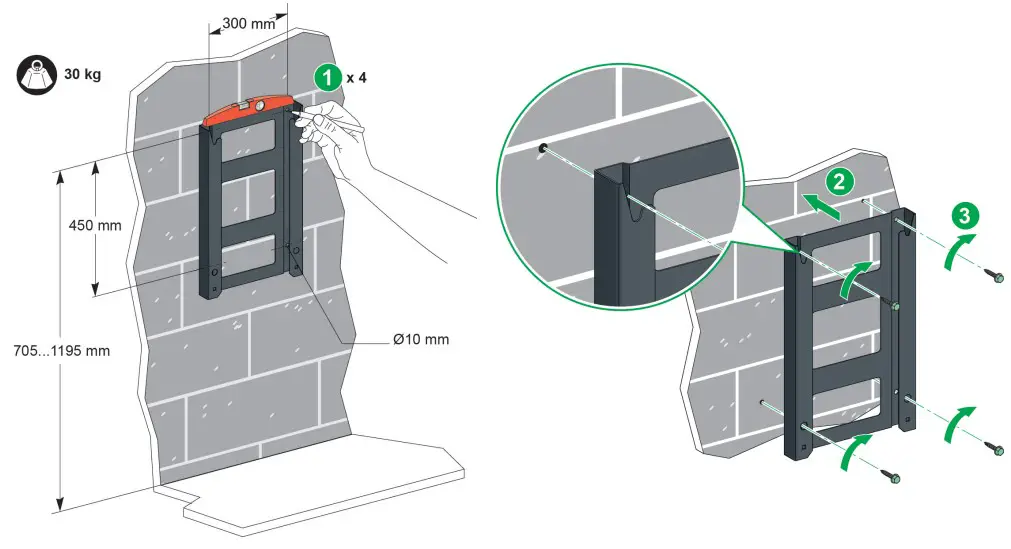 30 kg

300 mm

1 x 4

450 mm

705...1195 mm

Ø10 mm

2

3