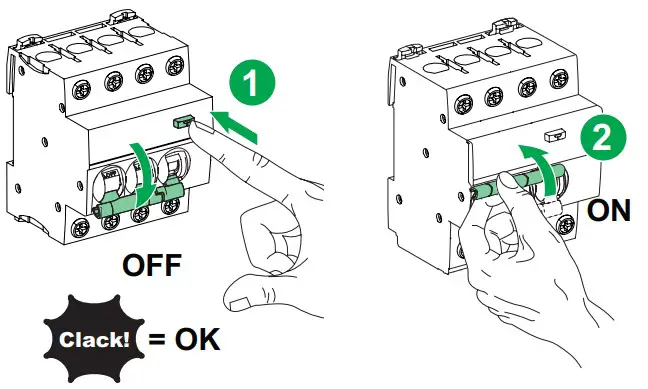 1

OFF

Clack! = OK

2

ON