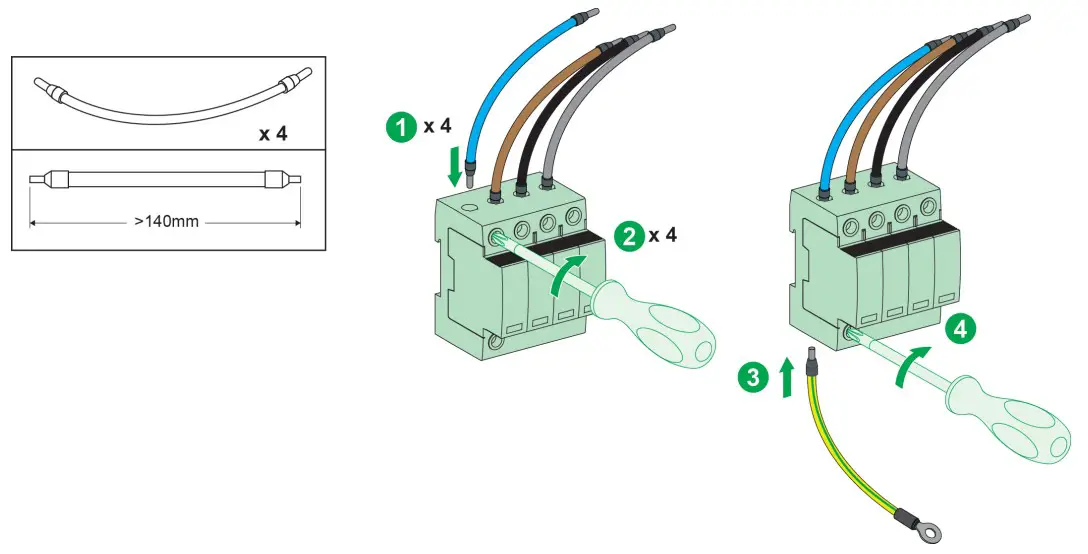 x 4

>140mm

1 x 4

2 x 4

3

4