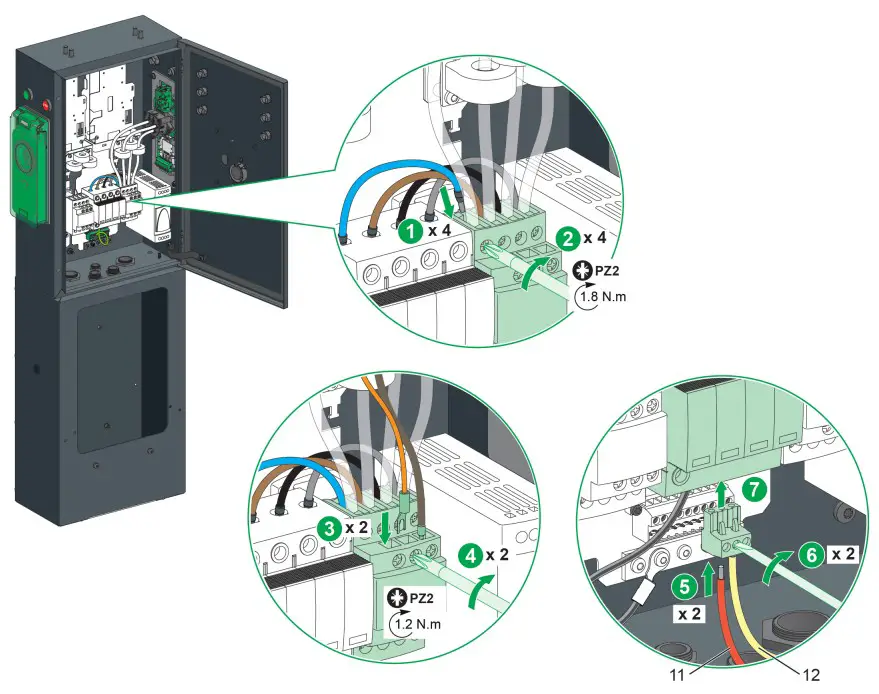 1 x 4
2 x 4
PZ2
1.8 N.m
3 x 2
4 x 2
PZ2
1.2 N.m
7
5
x 2
6 x 2
11
12