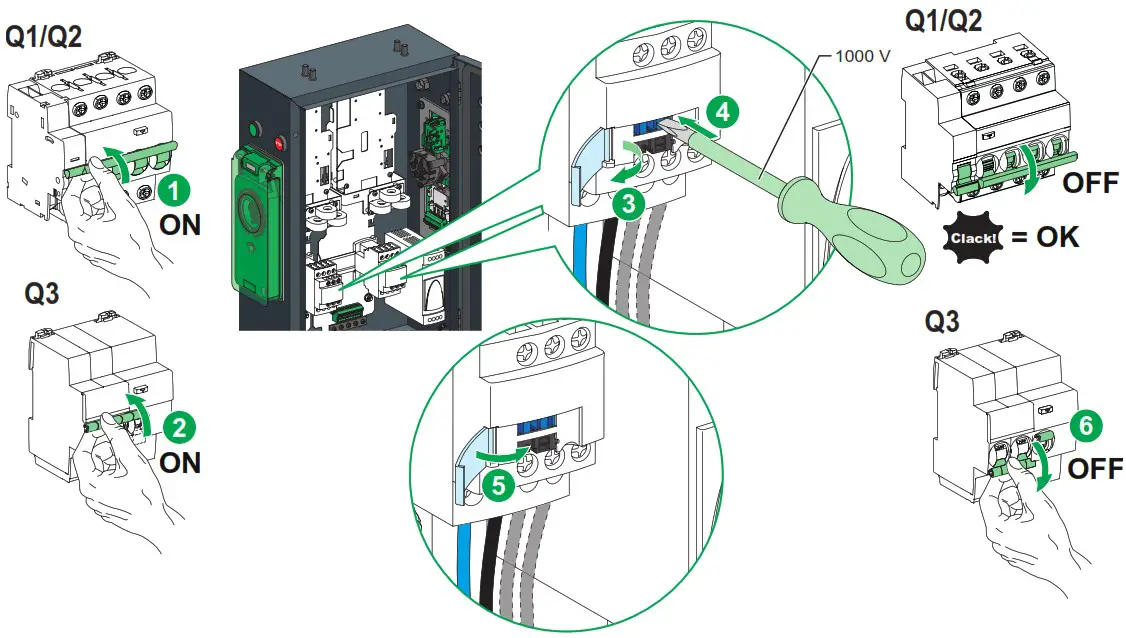 Q1/Q2

1
ON

Q3

2
ON

1000 V

4

3

5

Q1/Q2

OFF

Clack! = OK

Q3

6
OFF