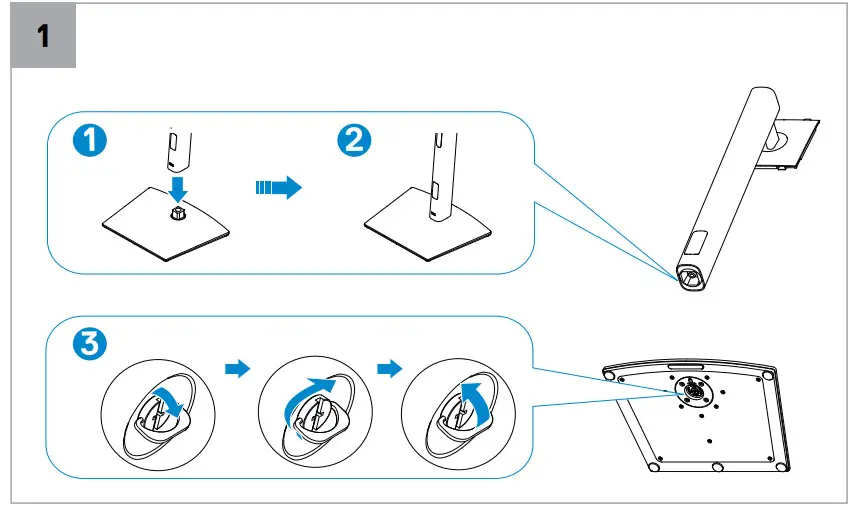 1

1

2

3