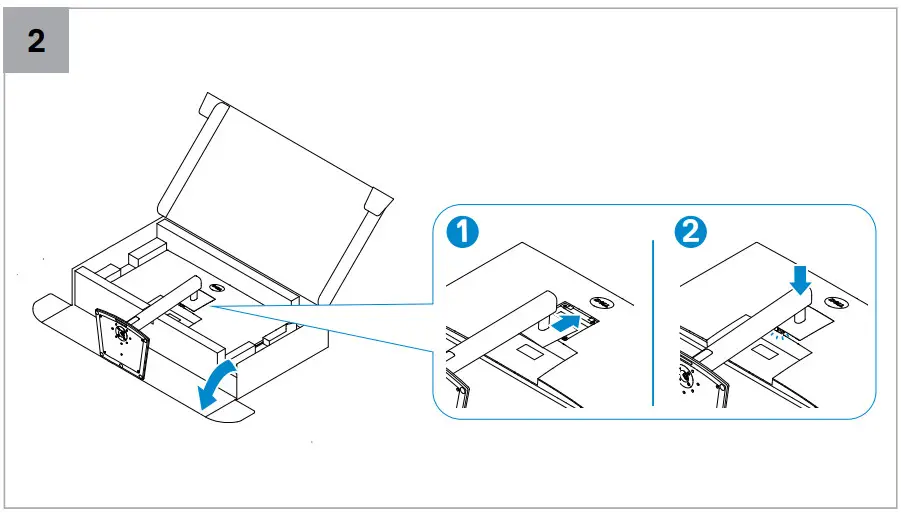 2

1

2