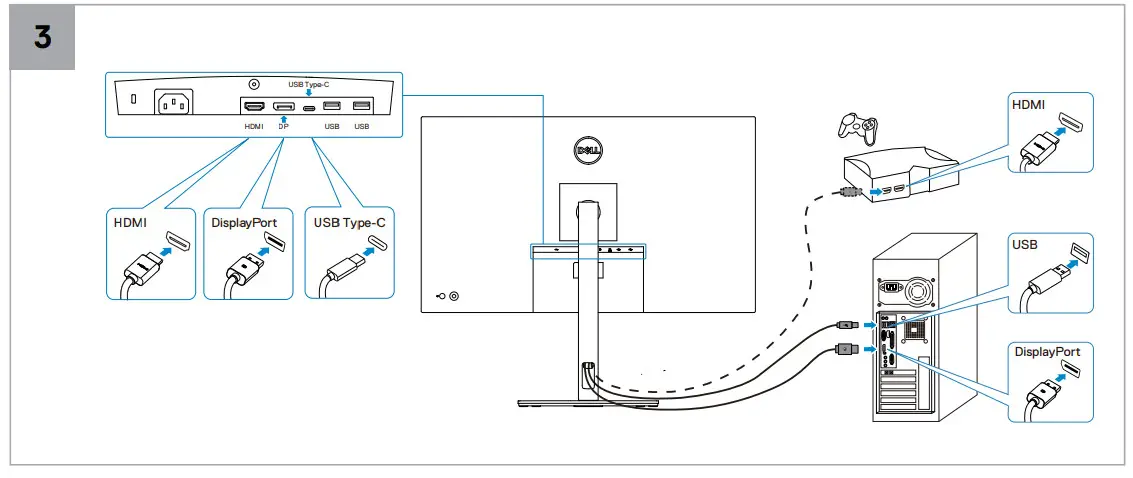 3

USB Type-C

HDMI DP USB USB

HDMI

DisplayPort

USB Type-C

DELL

HDMI

USB

DisplayPort