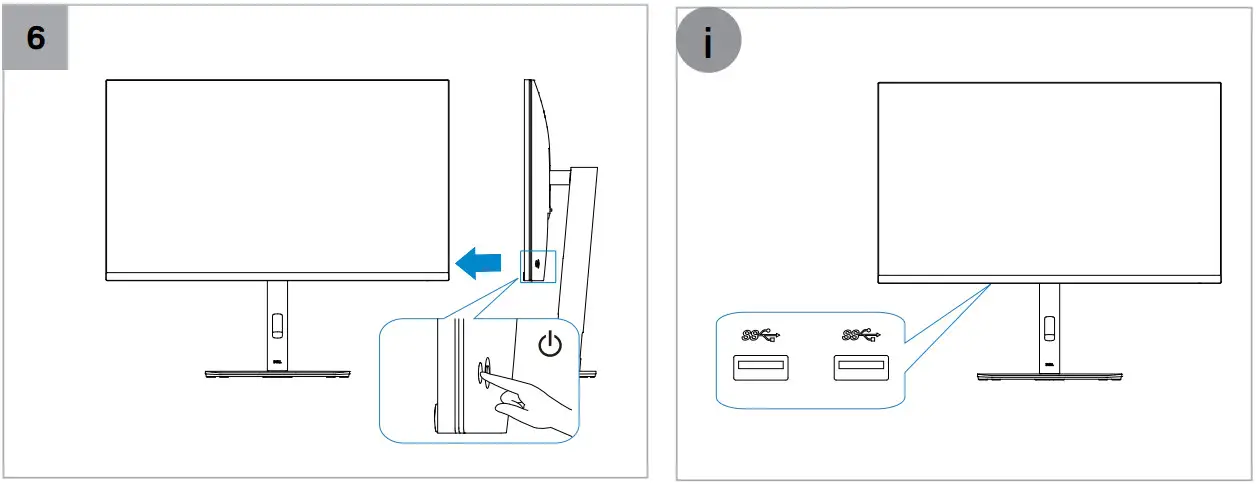 6

i