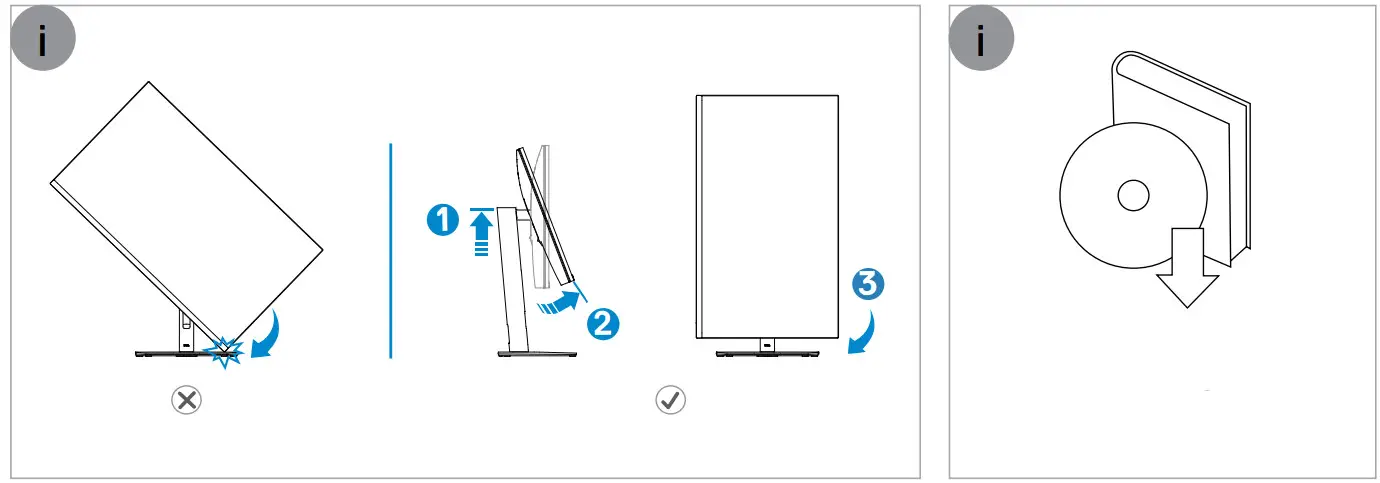 i

1

2

3

i