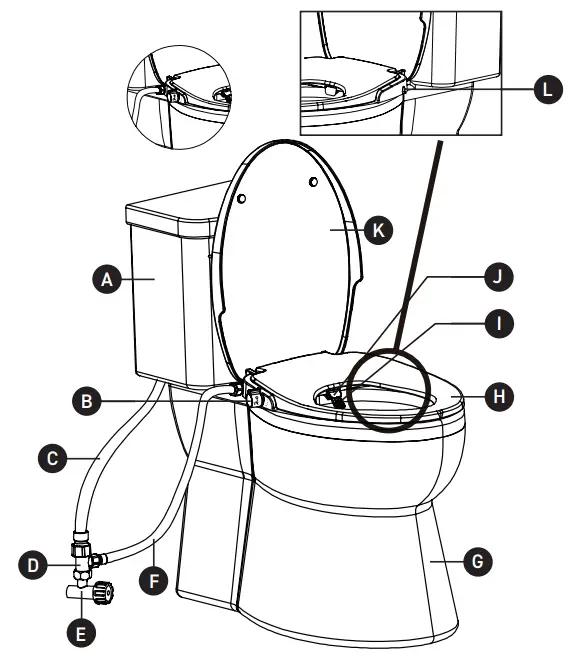 L
K
A
J
I
B
H
C
D
F
G
E