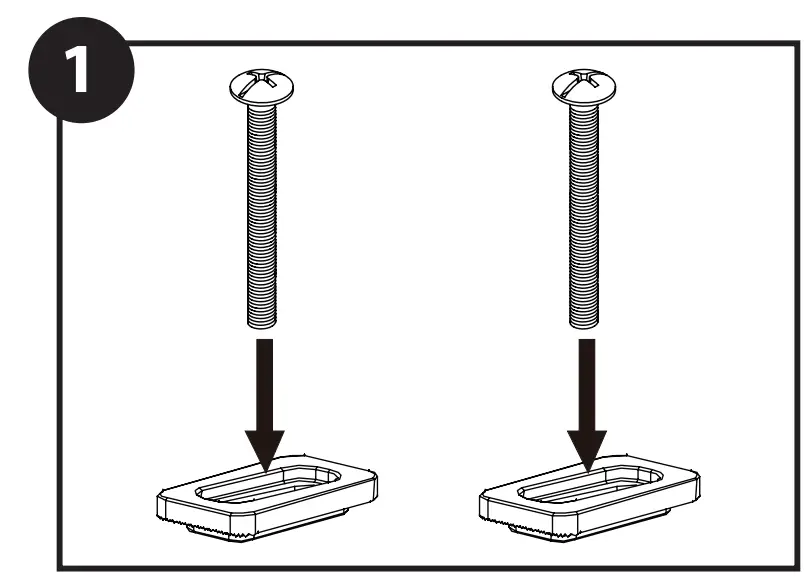 1