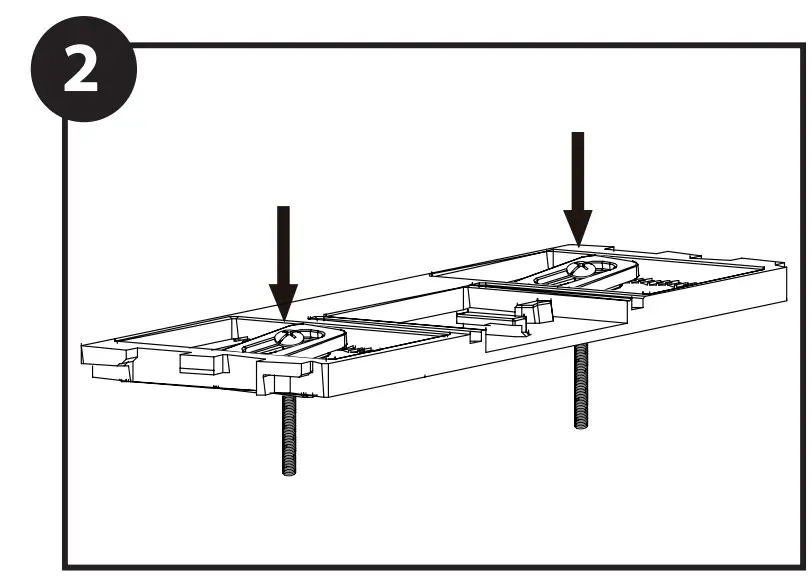 2