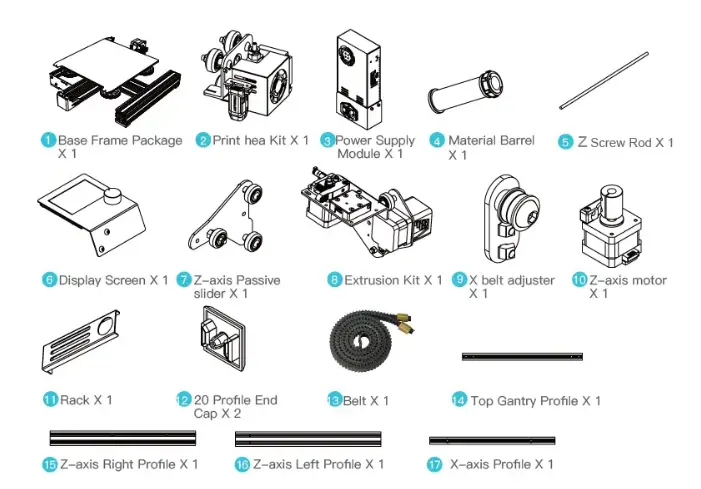 1 Base Frame Package X 1

2 Print hea Kit X 1

3 Power Supply Module X 1

4 Material Barrel X 1

5 Z Screw Rod X 1

6 Display Screen X 1

7 Z-axis Passive slider X 1

8 Extrusion Kit X 1

9 X belt adjuster X 1

10 Z-axis motor X 1

11 Rack X 1

12 20 Profile End Cap X 2

13 Belt X 1

14 Top Gantry Profile X 1

15 Z-axis Right Profile X 1

16 Z-axis Left Profile X 1

17 X-axis Profile X 1