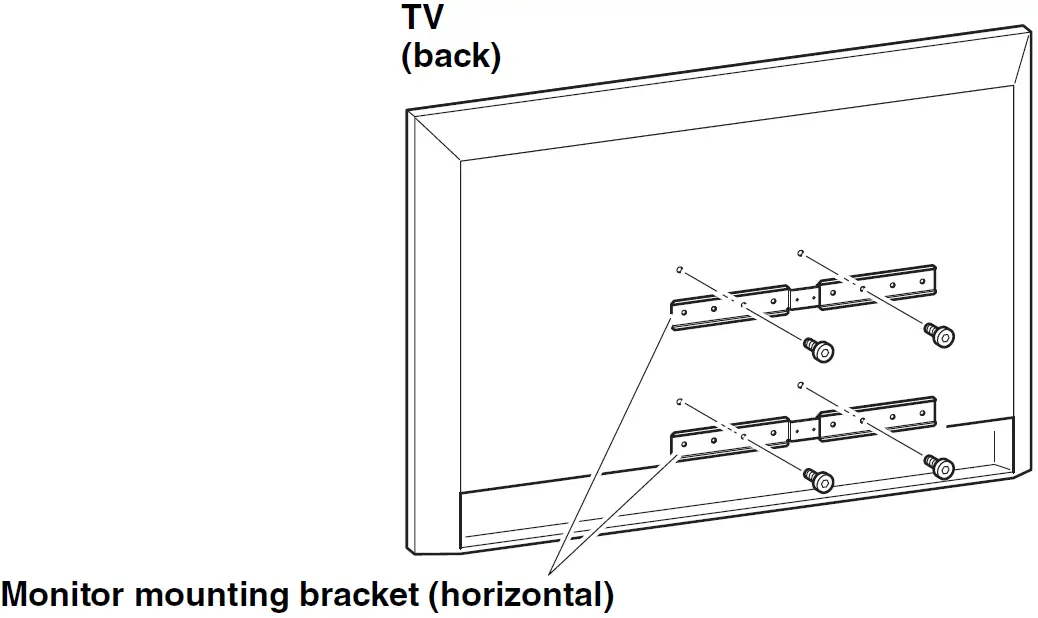 TV
(back)

Monitor mounting bracket (horizontal)