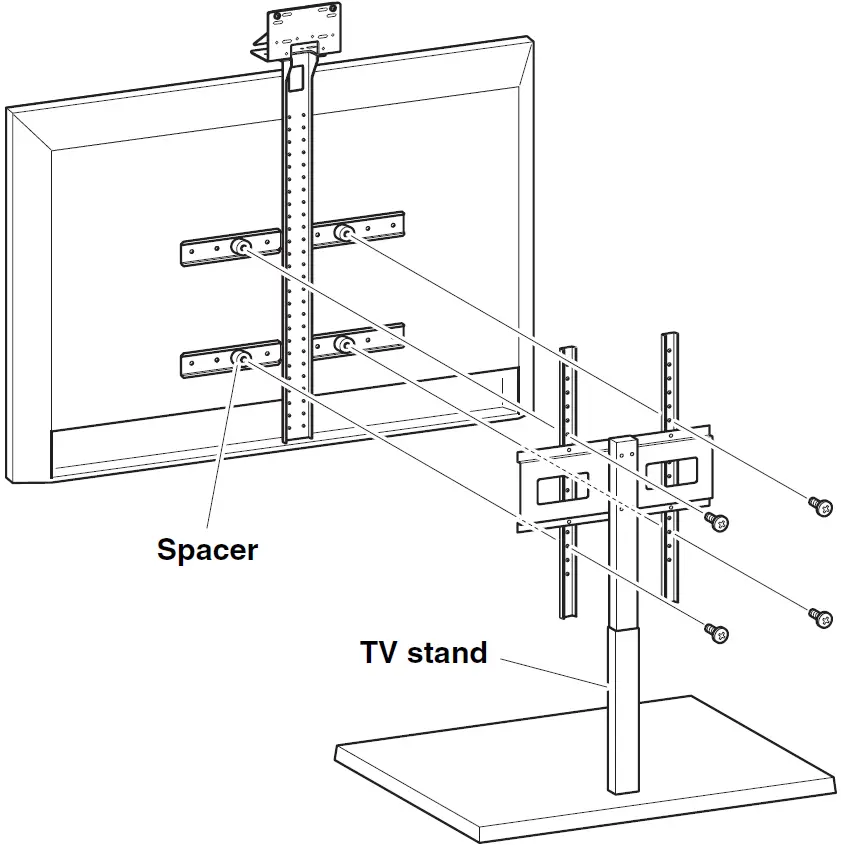 Spacer

TV stand