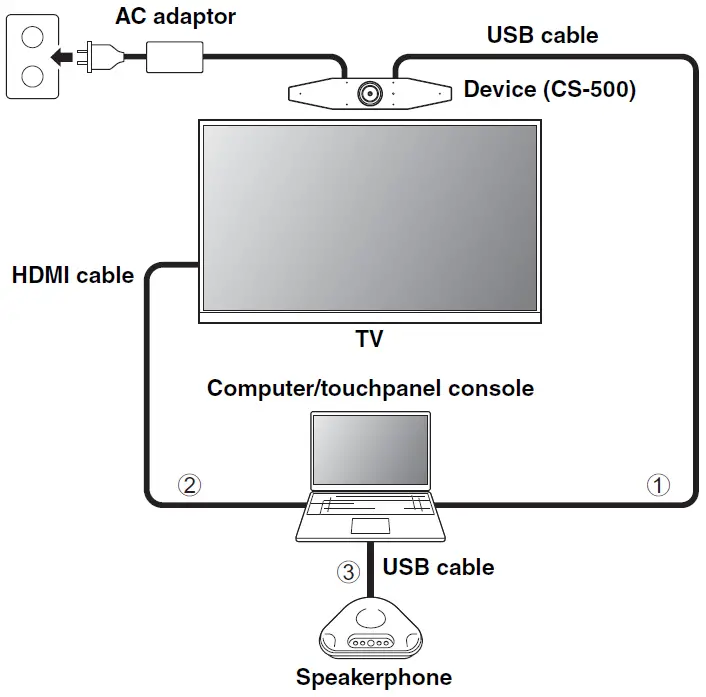 AC adaptor

USB cable

Device (CS-500)

HDMI cable

TV

Computer/touchpanel console

②

①

③ USB cable

Speakerphone