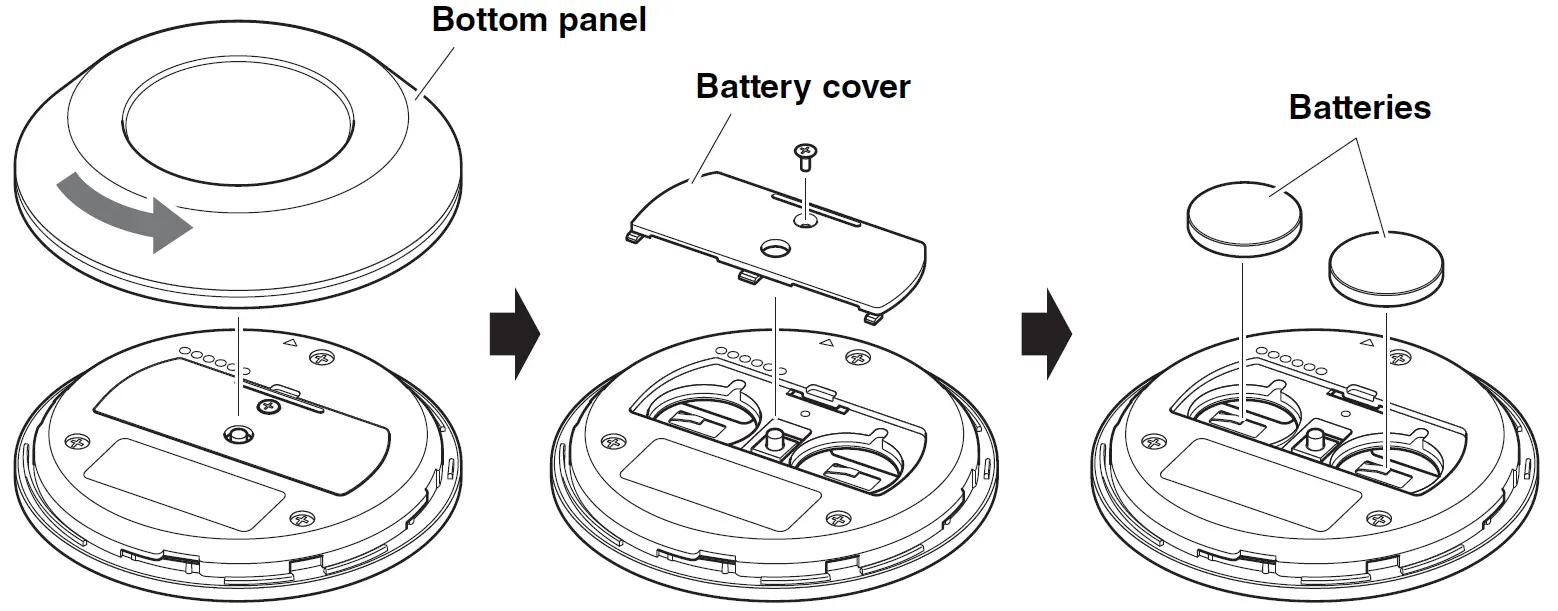 Bottom panel

Battery cover

Batteries