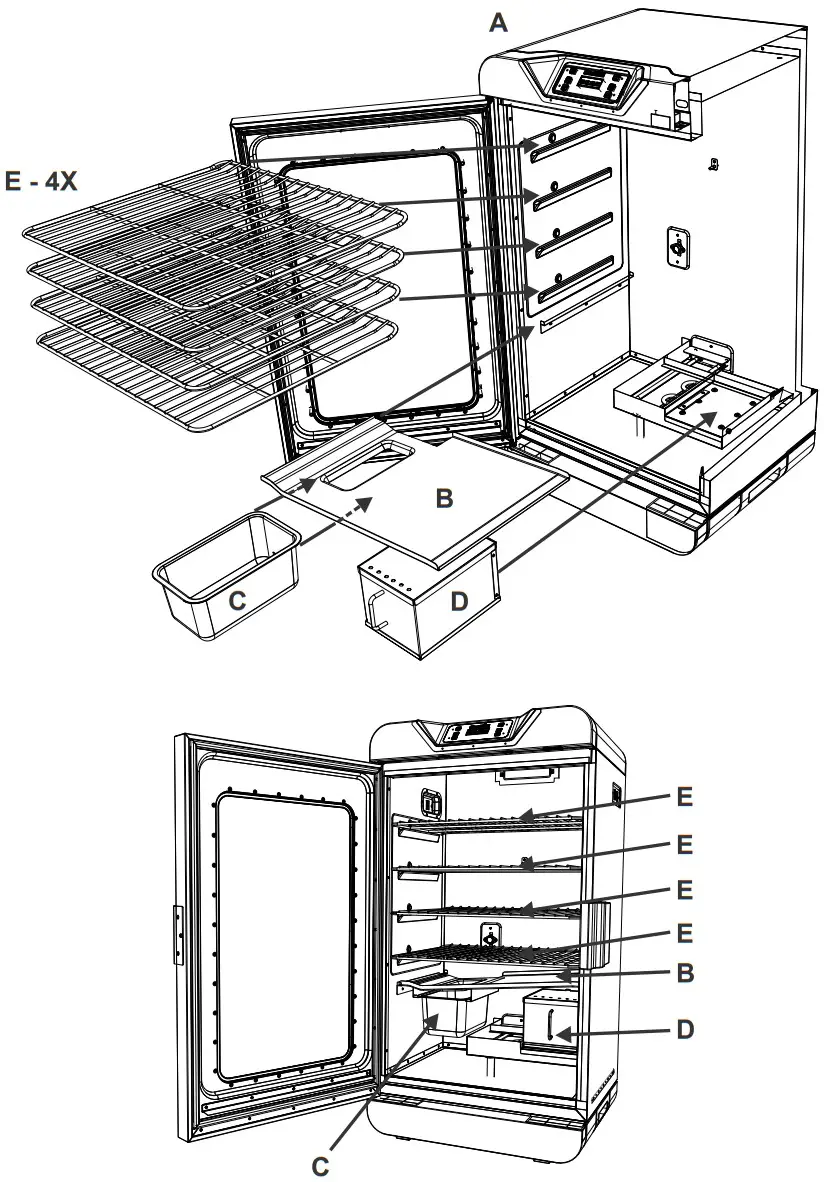 A
E - 4X
B
C
D

E
E
E
E
B
D
C