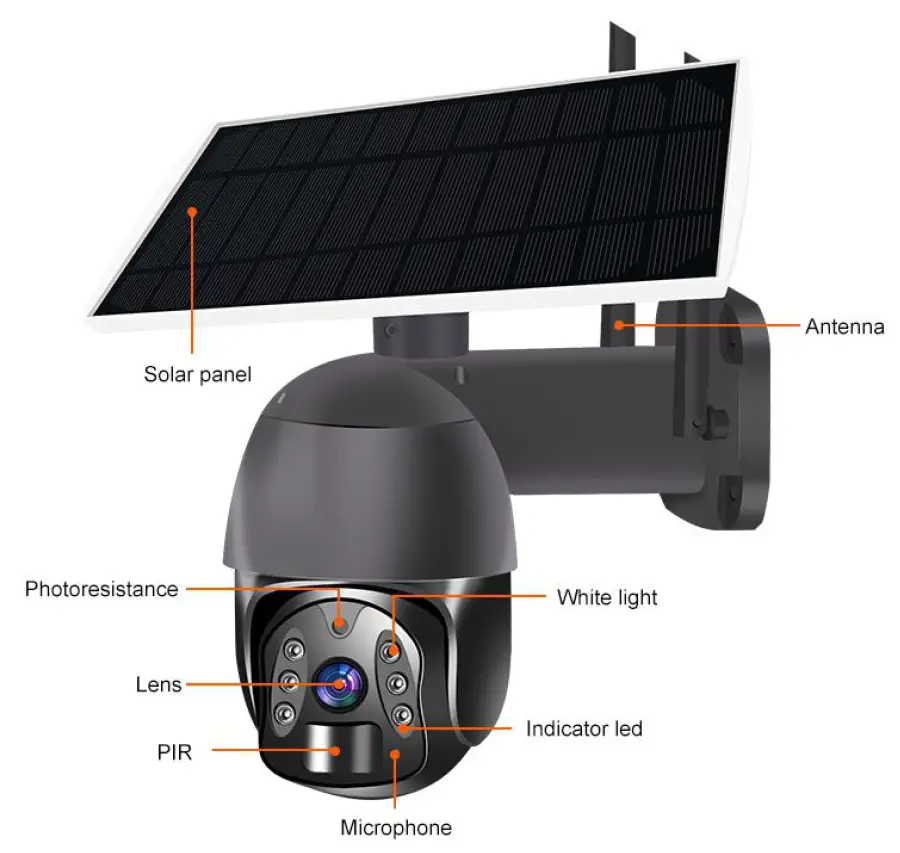 Antenna

Solar panel

Photoresistance

White light

Lens

Indicator led

PIR

Microphone