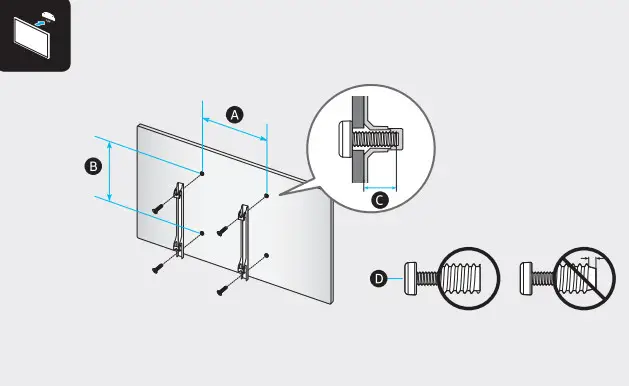 A
B
C
D