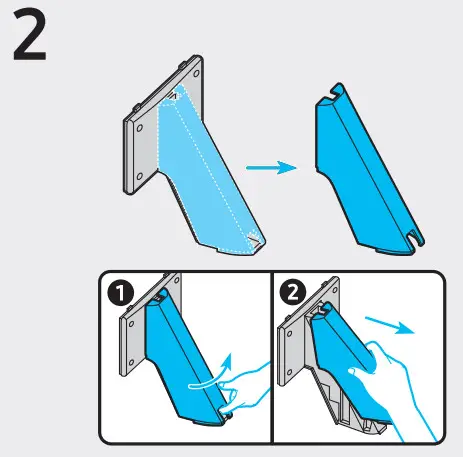 2

1

2